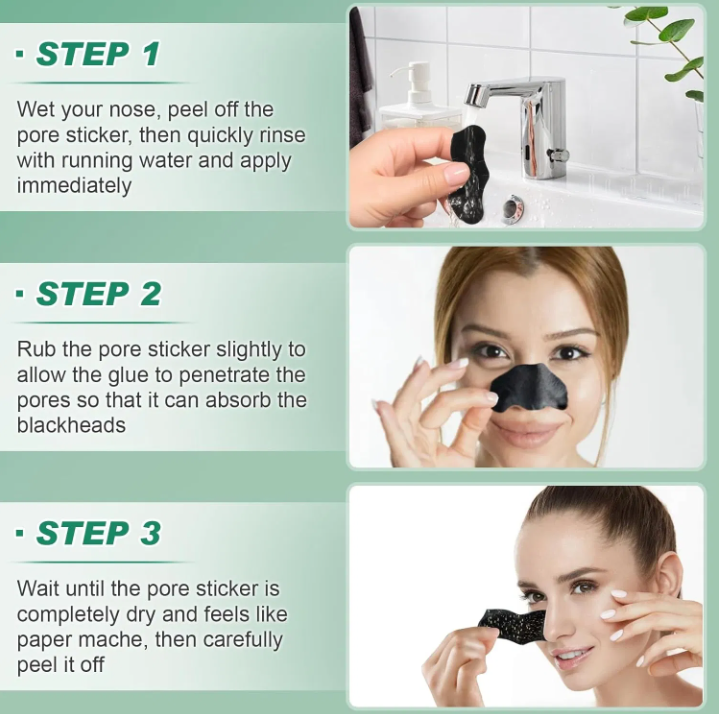 · STEP 1

Wet your nose, peel off the pore sticker, then quickly rinse with running water and apply immediately

· STEP 2

Rub the pore sticker slightly to allow the glue to penetrate the pores so that it can absorb the blackheads

· STEP 3

Wait until the pore sticker is completely dry and feels like paper mache, then carefully peel it off